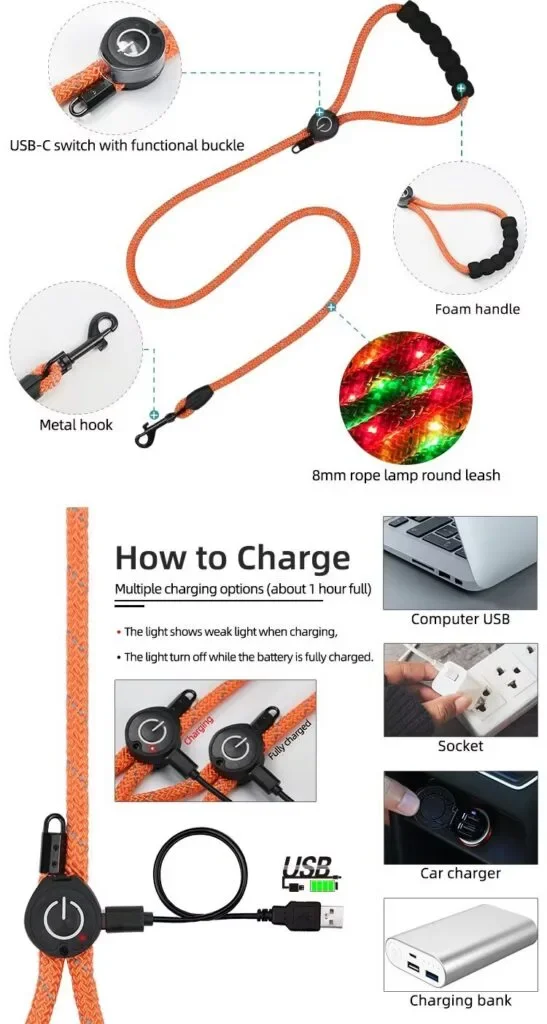 USB-C switch with functional buckle

Foam handle

Metal hook

8mm rope lamp round leash

How to Charge

Multiple charging options (about 1 hour full)

• The light shows weak light when charging,

• The light turn off while the battery is fully charged.

Charging

Fully charged

USB

Computer USB

Socket

Car charger

Charging bank