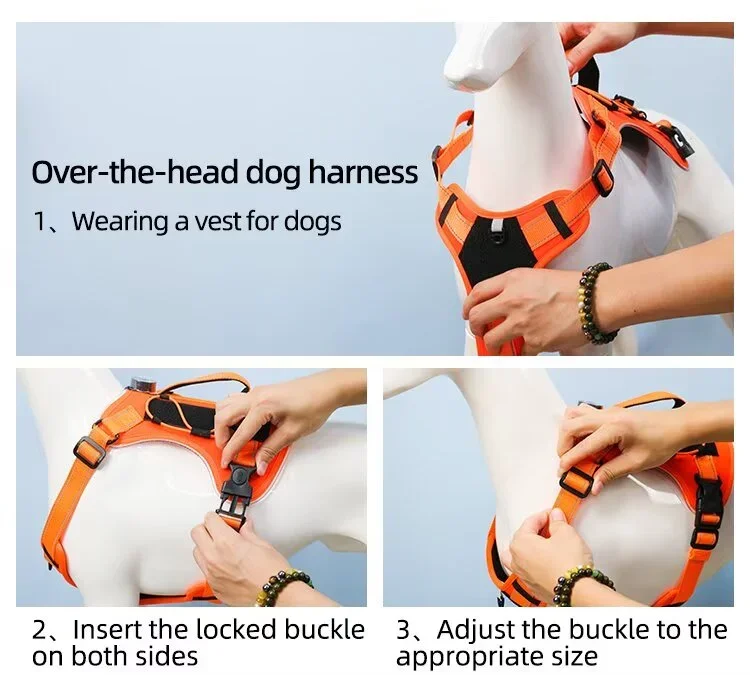 Over-the-head dog harness

1、Wearing a vest for dogs

2、Insert the locked buckle on both sides

3、Adjust the buckle to the appropriate size