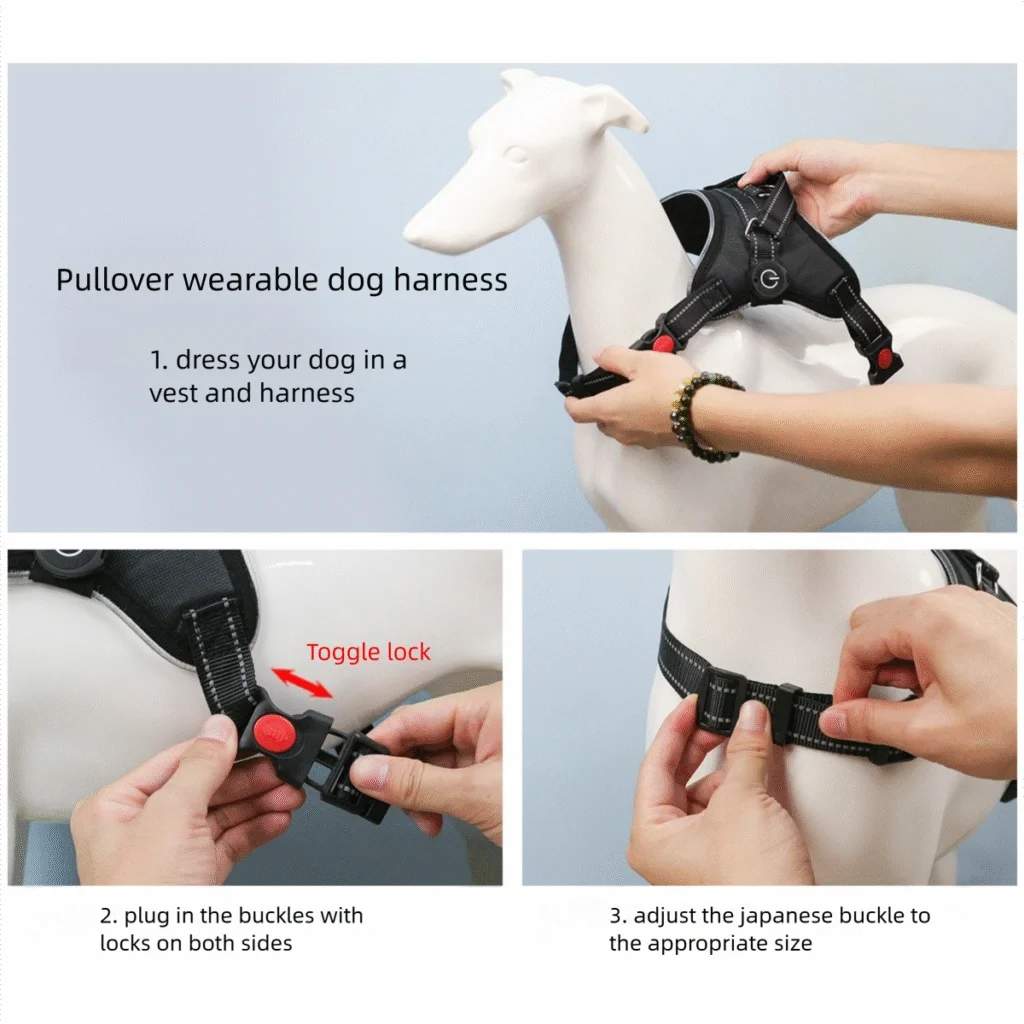 Pullover wearable dog harness

1. dress your dog in a vest and harness

Toggle lock

2. plug in the buckles with locks on both sides

3. adjust the japanese buckle to the appropriate size