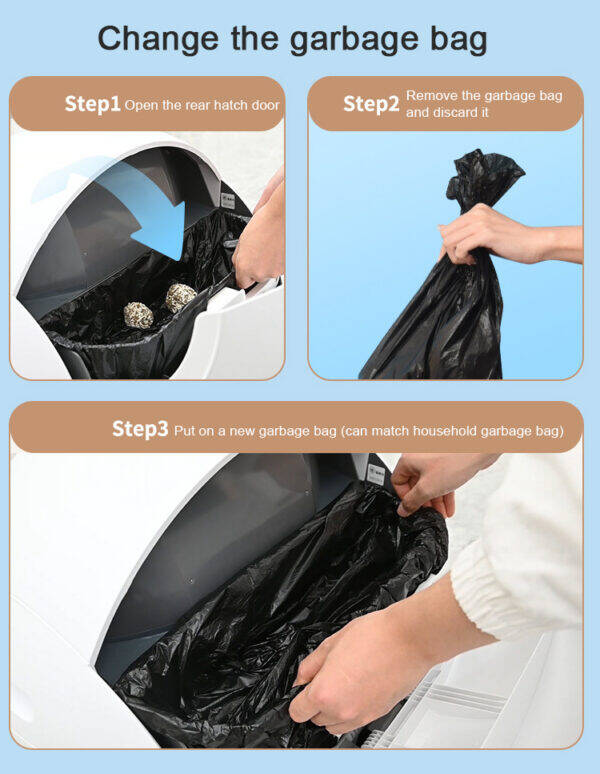 Change the garbage bag

Step1 Open the rear hatch door

Step2 Remove the garbage bag and discard it

Step3 Put on a new garbage bag (can match household garbage bag)