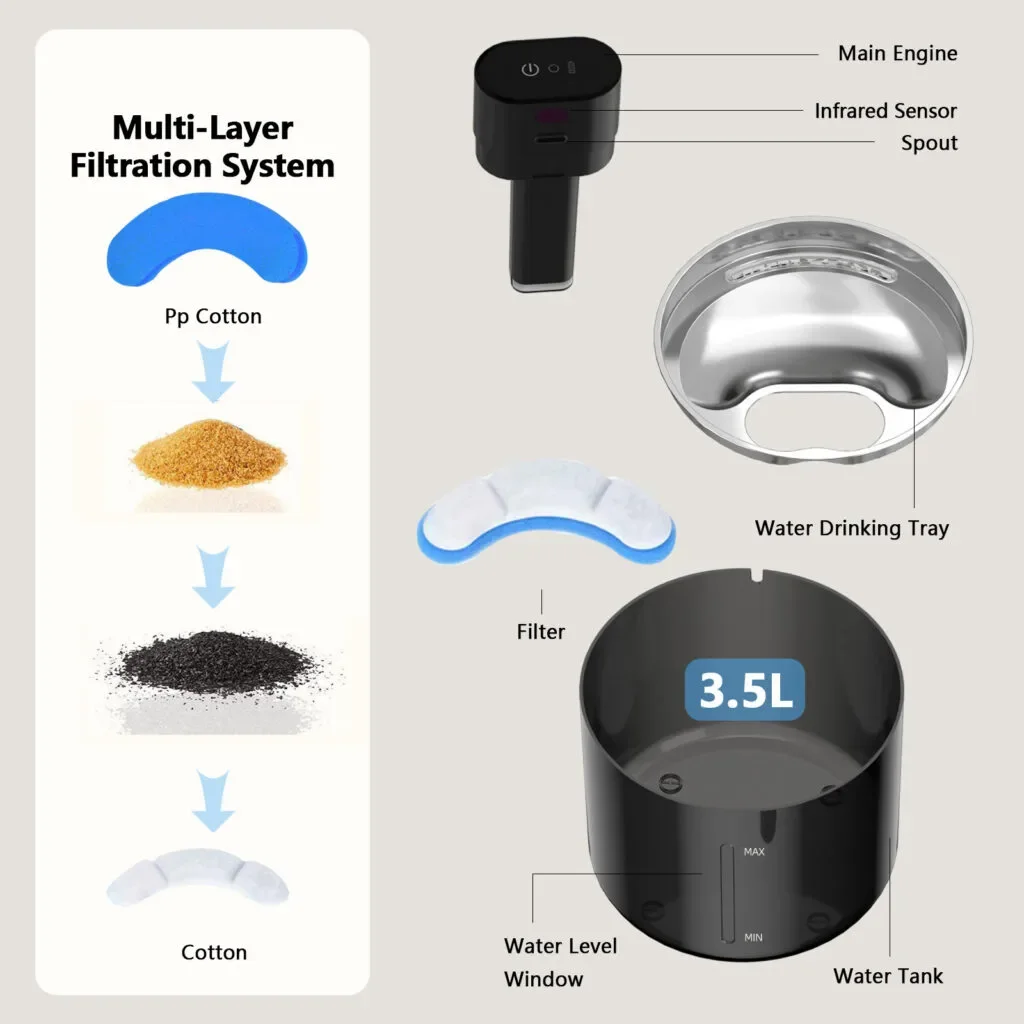 Multi-Layer Filtration System

Pp Cotton

Cotton

Main Engine

Infrared Sensor

Spout

Water Drinking Tray

Filter

3.5L

MAX

MIN

Water Level Window

Water Tank