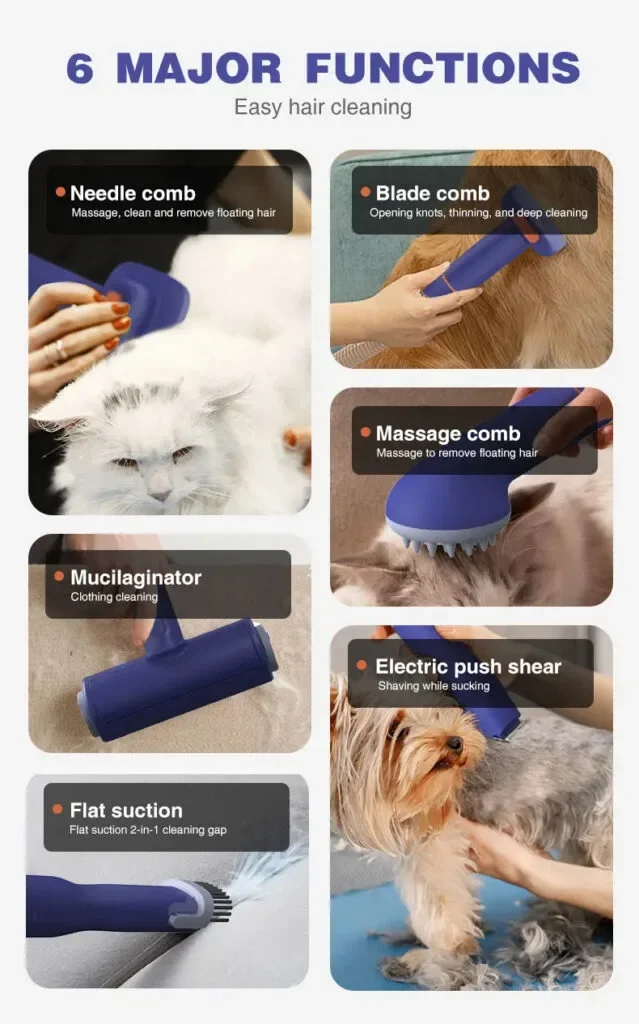 6 MAJOR FUNCTIONS
Easy hair cleaning

Needle comb
Massage, clean and remove floating hair

Mucilaginator
Clothing cleaning

Flat suction
Flat suction 2-in-1 cleaning gap

Blade comb
Opening knots, thinning, and deep cleaning

Massage comb
Massage to remove floating hair

Electric push shear
Shaving while sucking